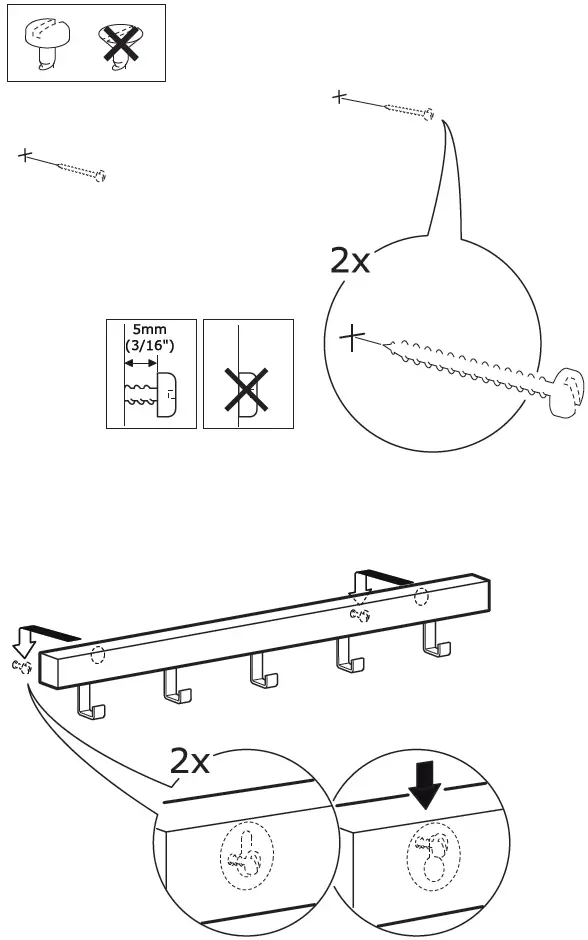 2x

5mm (3/16")

2x