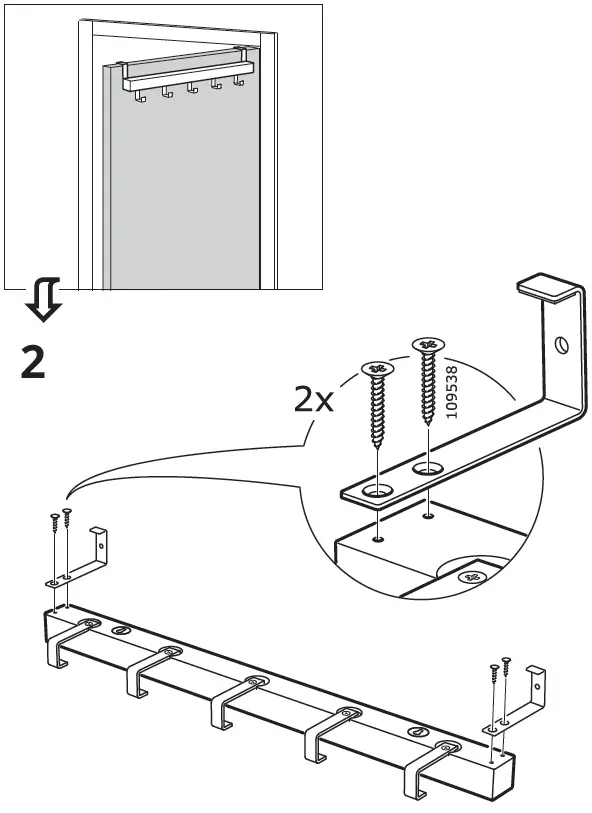 2

2x

109538