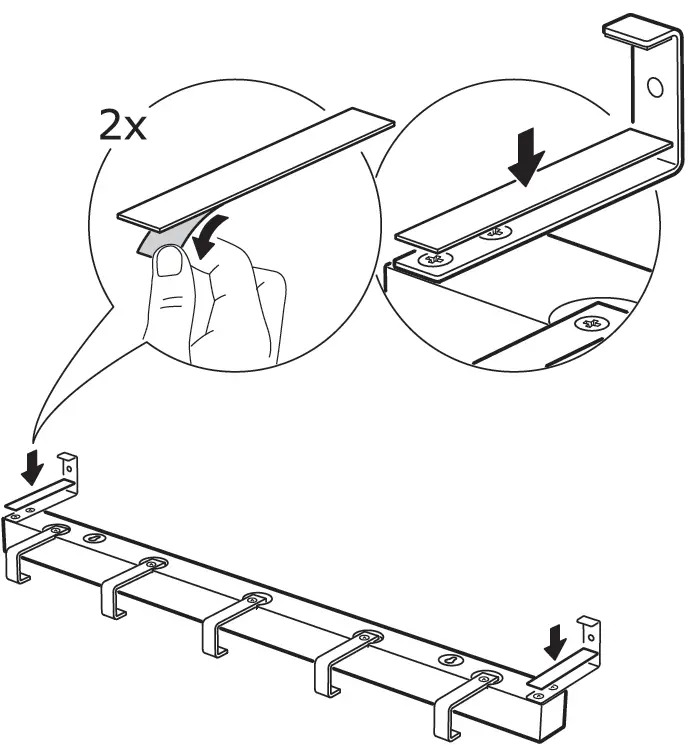 2x