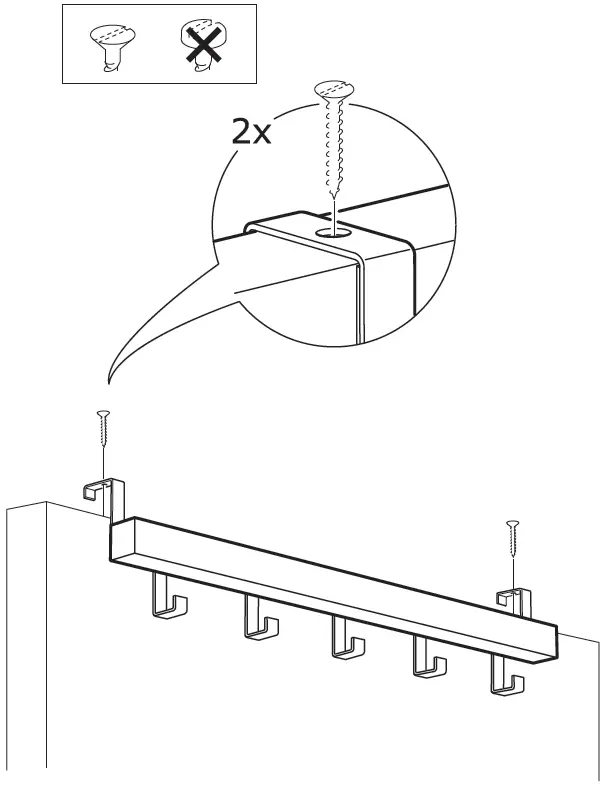 2x