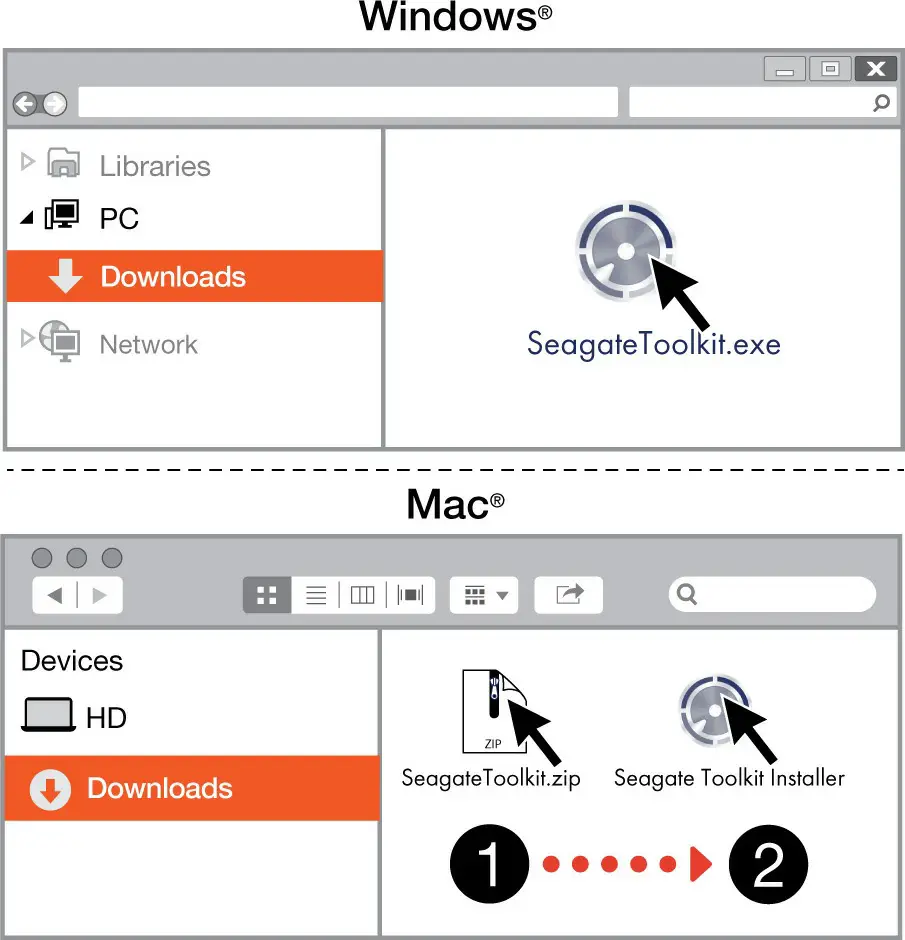 Windows®

Libraries
PC
Downloads
Network

SeagateToolkit.exe

Mac®

Devices
HD
Downloads

ZIP
SeagateToolkit.zip
Seagate Toolkit Installer

1
2