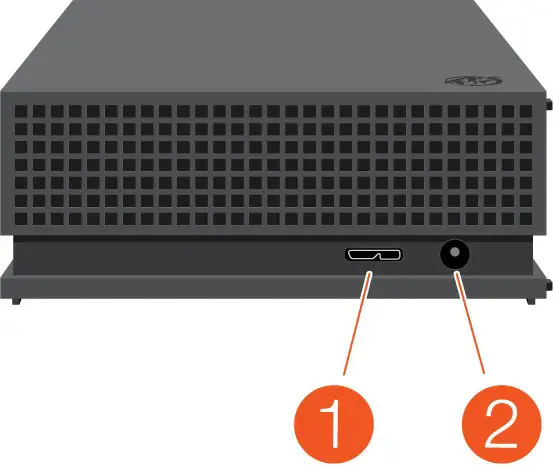 1
2