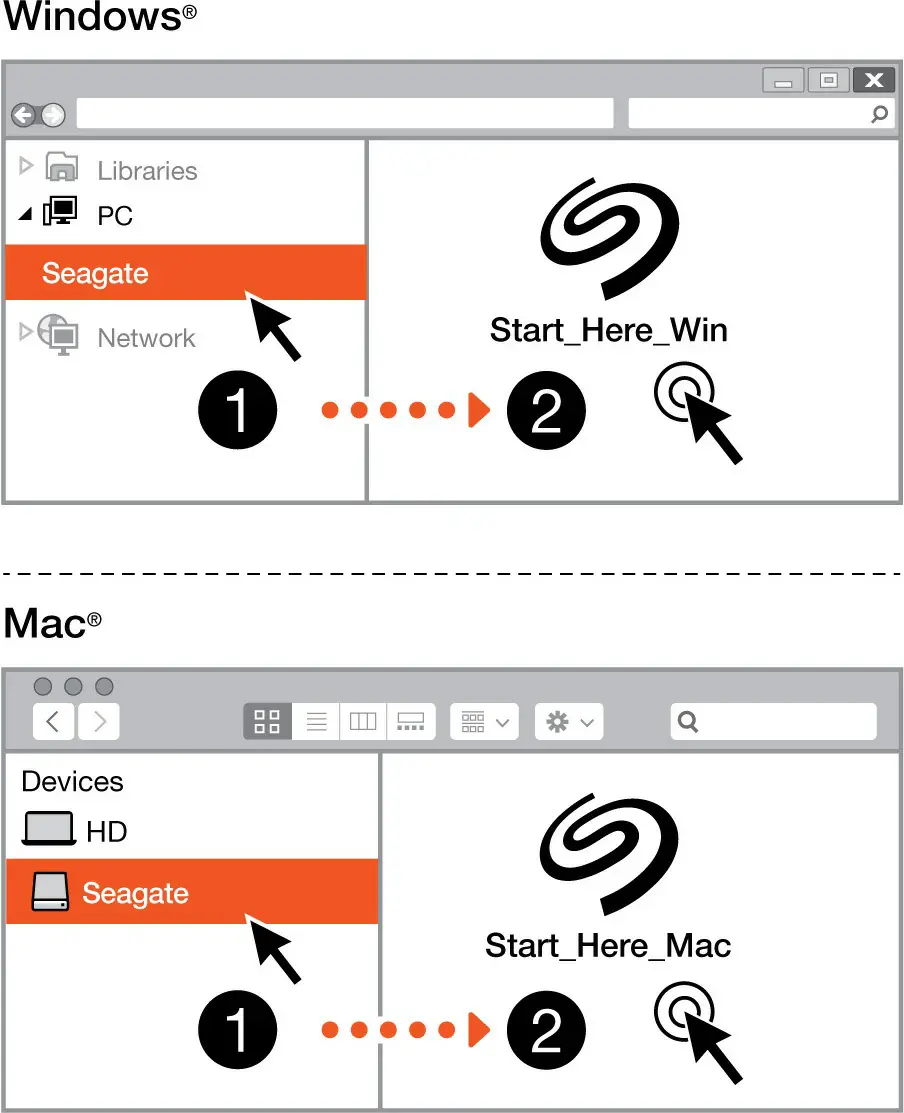 Windows®

Libraries
PC
Seagate
Network

Start_Here_Win

1
2

Mac®

Devices
HD
Seagate

Start_Here_Mac

1
2