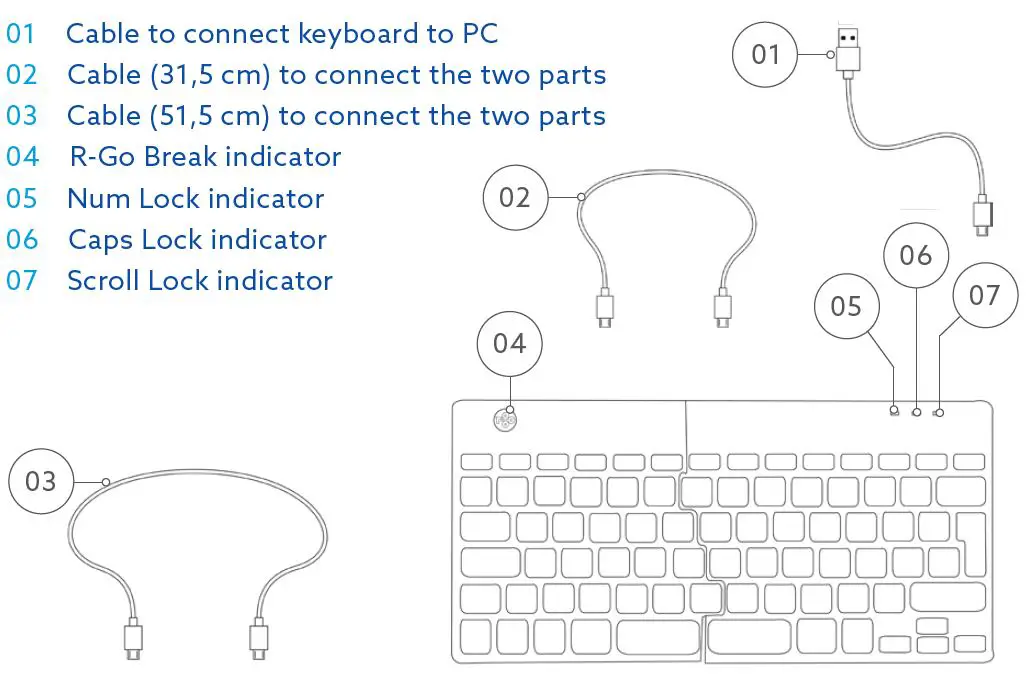 01 Cable to connect keyboard to PC
02 Cable (31,5 cm) to connect the two parts
03 Cable (51,5 cm) to connect the two parts
04 R-Go Break indicator
05 Num Lock indicator
06 Caps Lock indicator
07 Scroll Lock indicator

01

02

06

05

07

04

03