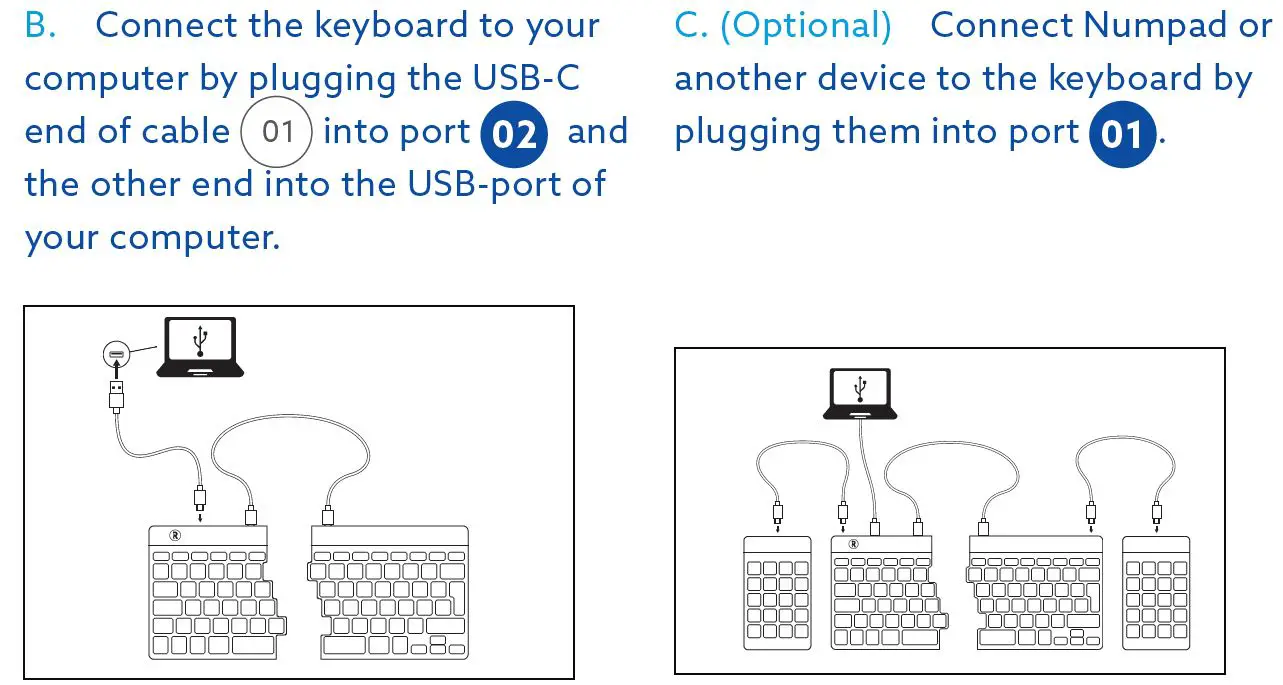 B. Connect the keyboard to your computer by plugging the USB-C end of cable 01 into port 02 and the other end into the USB-port of your computer.

C. (Optional) Connect Numpad or another device to the keyboard by plugging them into port 01.