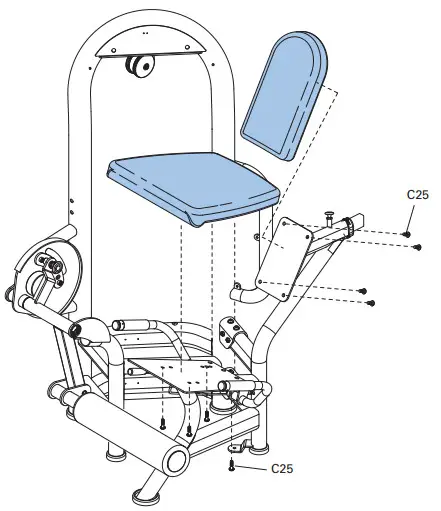 C25

C25