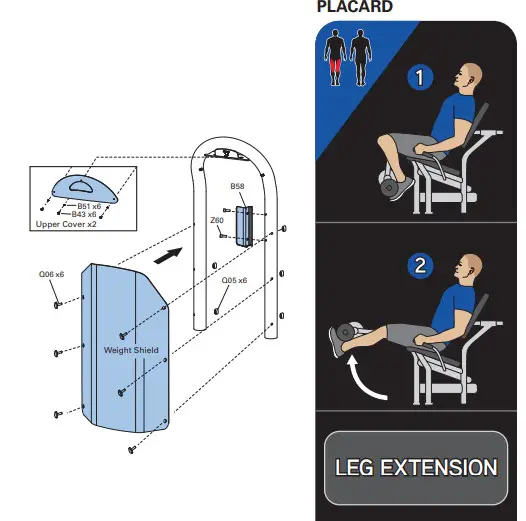 B51 x6
B43 x6
Upper Cover x2

B58

Z60

Q06 x6

Q05 x6

Weight Shield

PLACARD

1

2

LEG EXTENSION