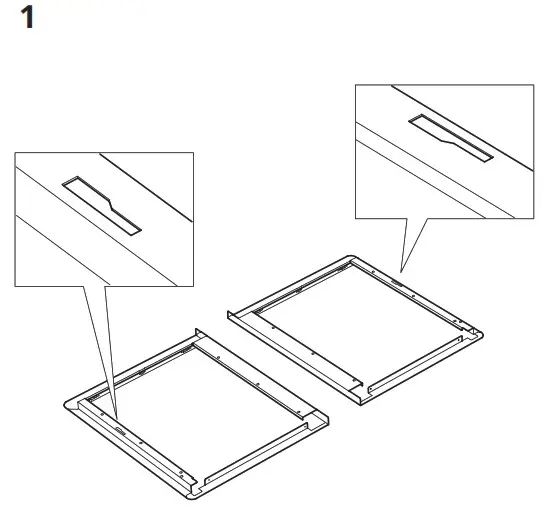 1