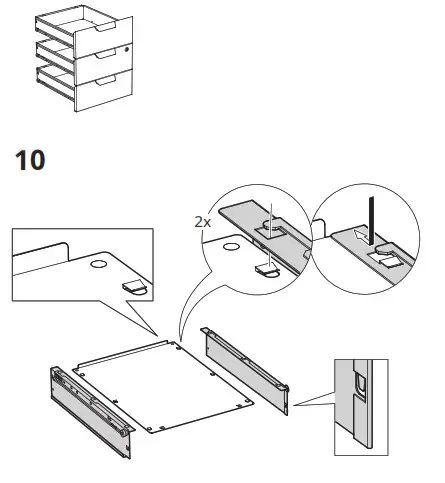 10

2x