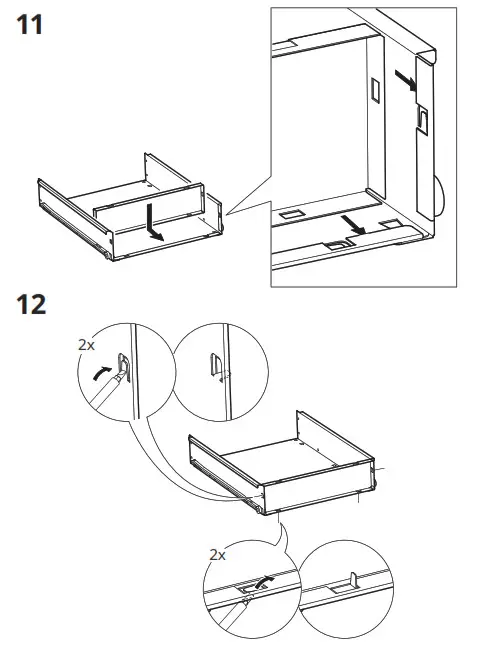 11

12

2x

2x