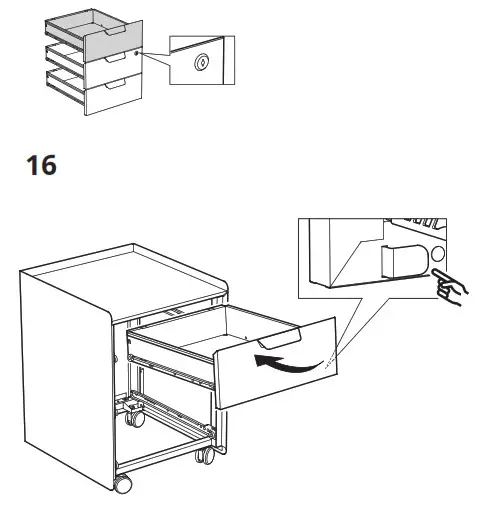 16