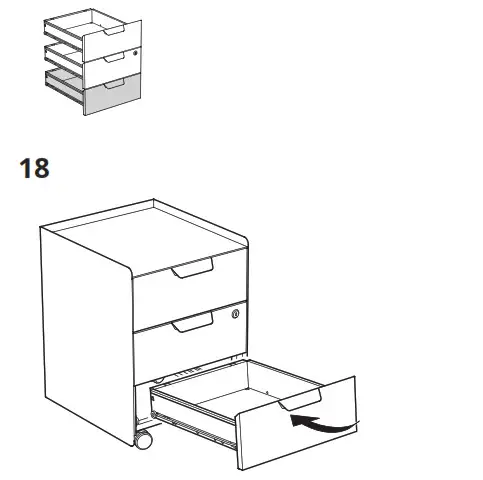 18