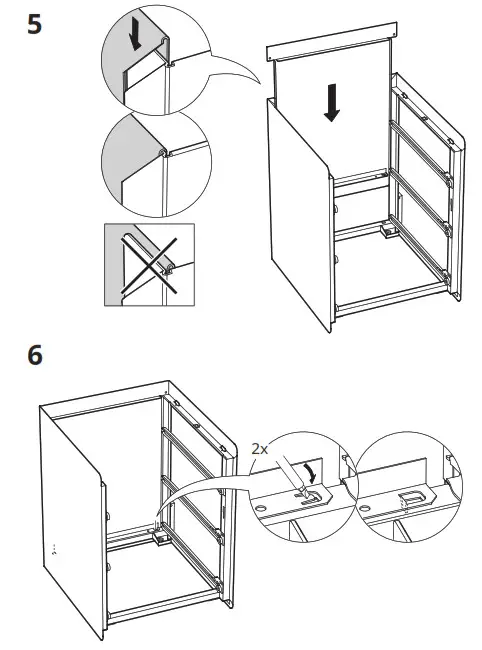 5

6

2x