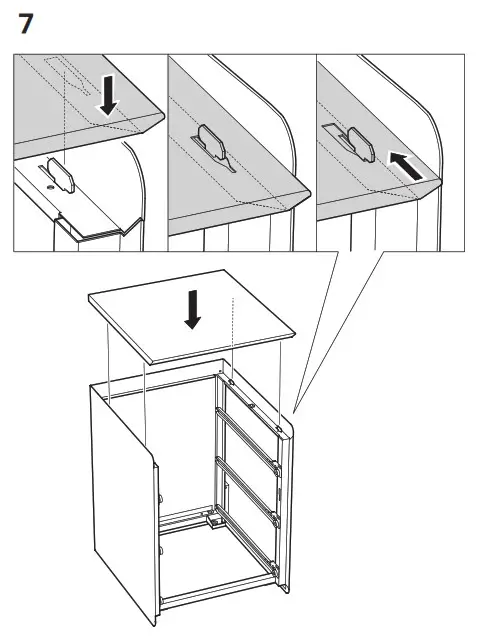 7