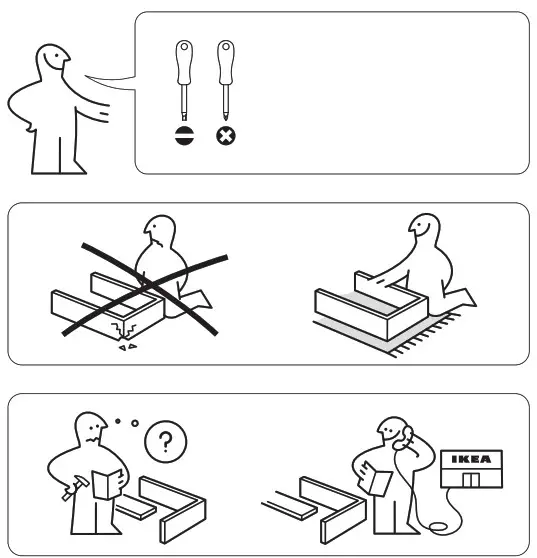 ?

IKEA