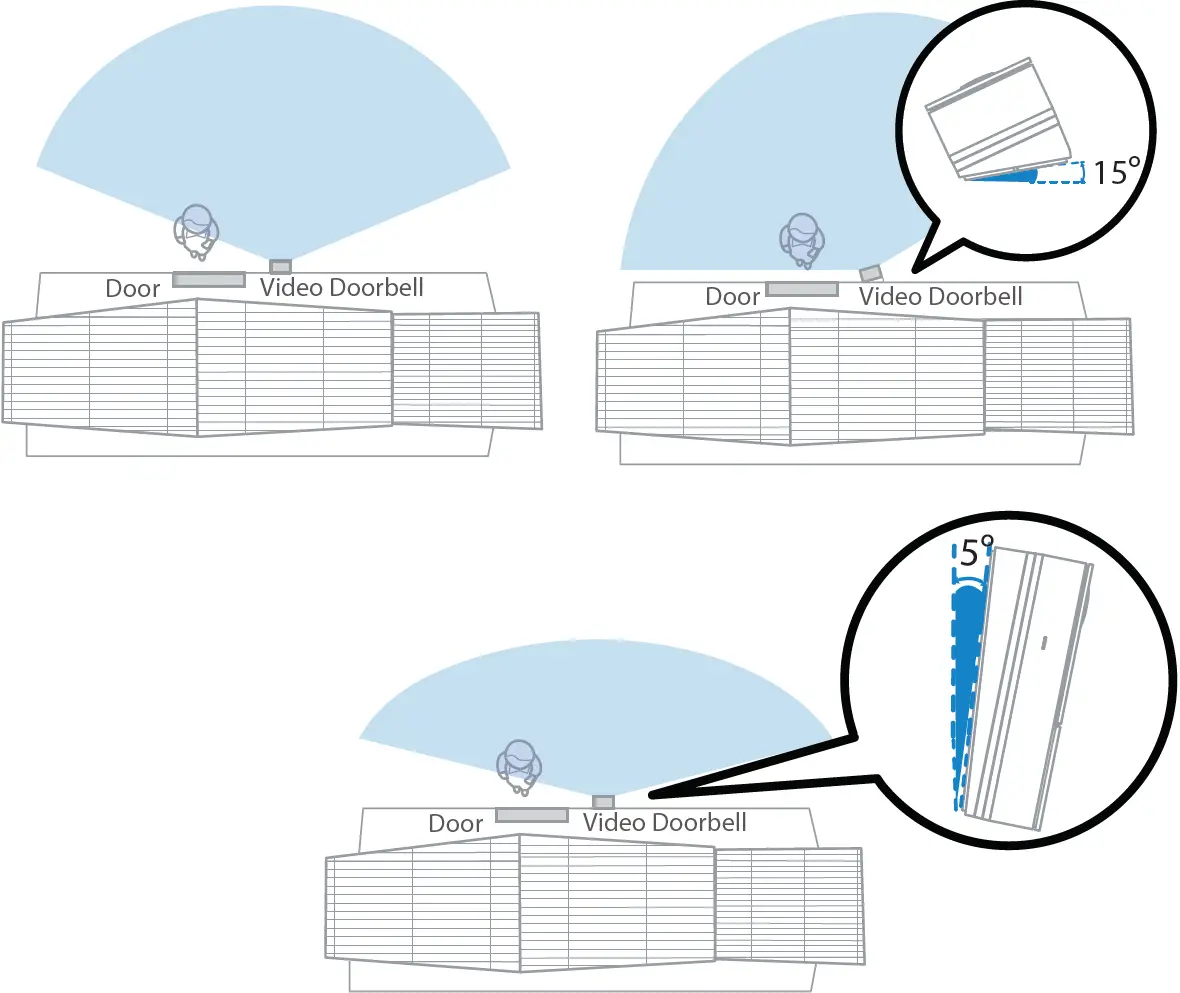 Door Video Doorbell

15°

Door Video Doorbell

5°

Door Video Doorbell