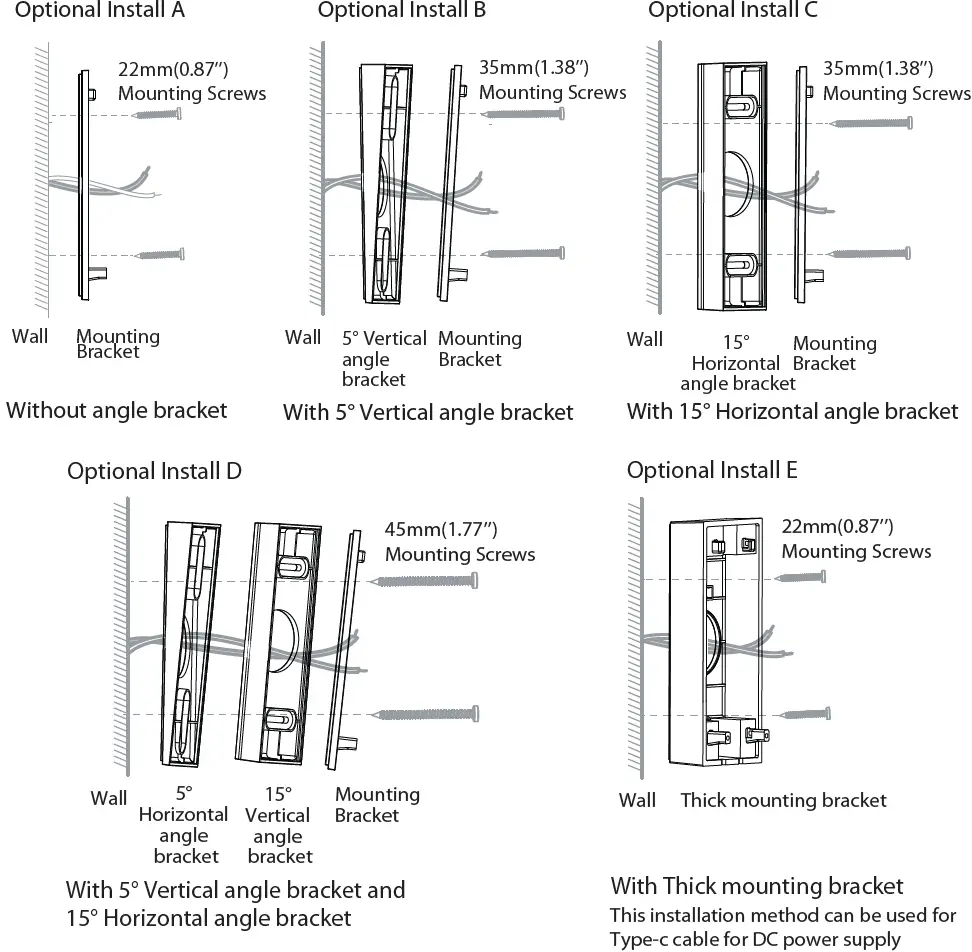 Optional Install A

22mm(0.87″)
Mounting Screws

Wall

Mounting Bracket

Without angle bracket

Optional Install B

35mm(1.38″)
Mounting Screws

Wall

5° Vertical angle bracket

Mounting Bracket

With 5° Vertical angle bracket

Optional Install C

35mm(1.38″)
Mounting Screws

Wall

15° Horizontal angle bracket

Mounting Bracket

With 15° Horizontal angle bracket

Optional Install D

45mm(1.77″)
Mounting Screws

Wall

5° Horizontal angle bracket

15° Vertical angle bracket

Mounting Bracket

With 5° Vertical angle bracket and 15° Horizontal angle bracket

Optional Install E

22mm(0.87″)
Mounting Screws

Wall

Thick mounting bracket

With Thick mounting bracket
This installation method can be used for Type-c cable for DC power supply