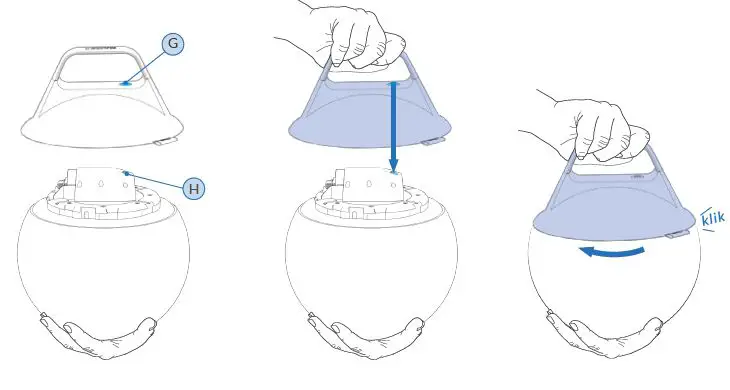 G

H

klik