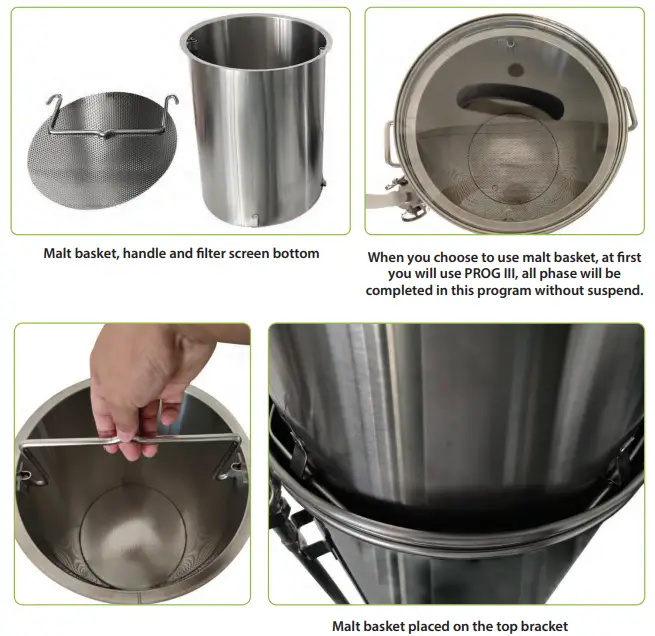 Malt basket, handle and filter screen bottom

When you choose to use malt basket, at first you will use PROG III, all phase will be completed in this program without suspend.

Malt basket placed on the top bracket