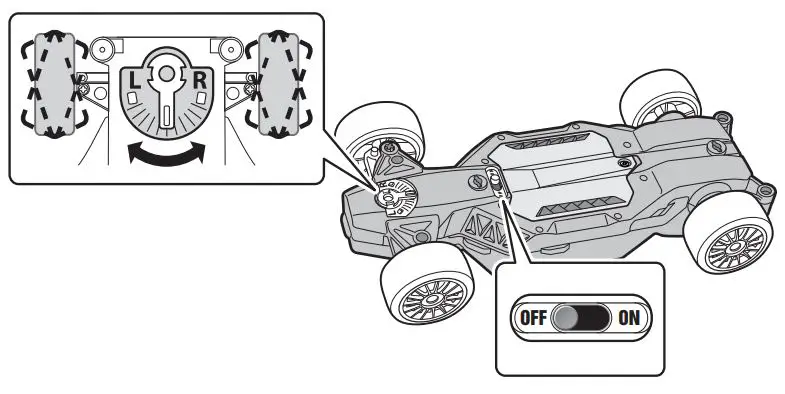 L
R
OFF
ON