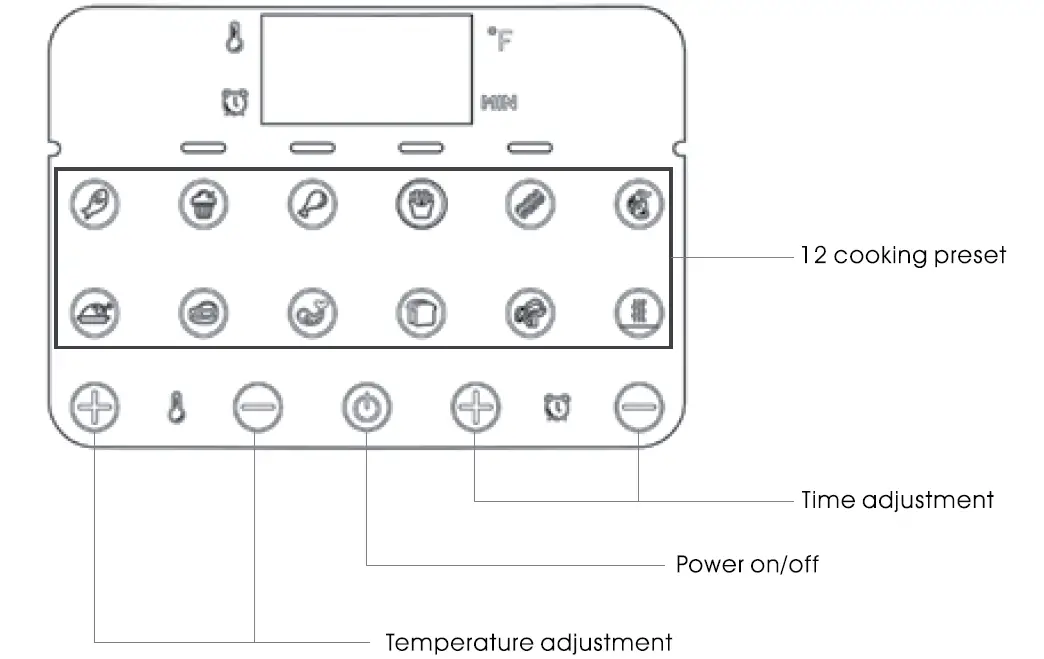 °F

MIN

12 cooking preset

Time adjustment

Power on/off

Temperature adjustment