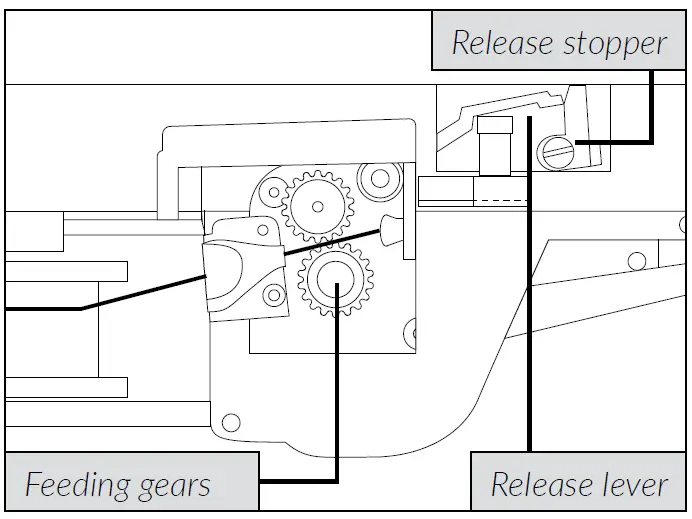 Release stopper

Feeding gears

Release lever