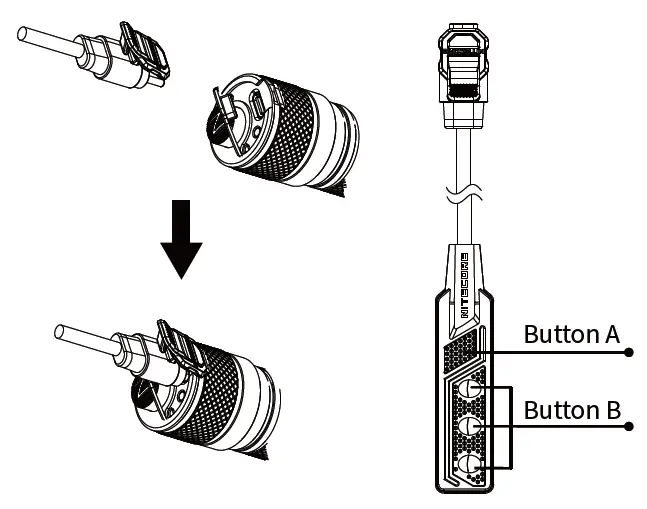 NITECORE

Button A

Button B