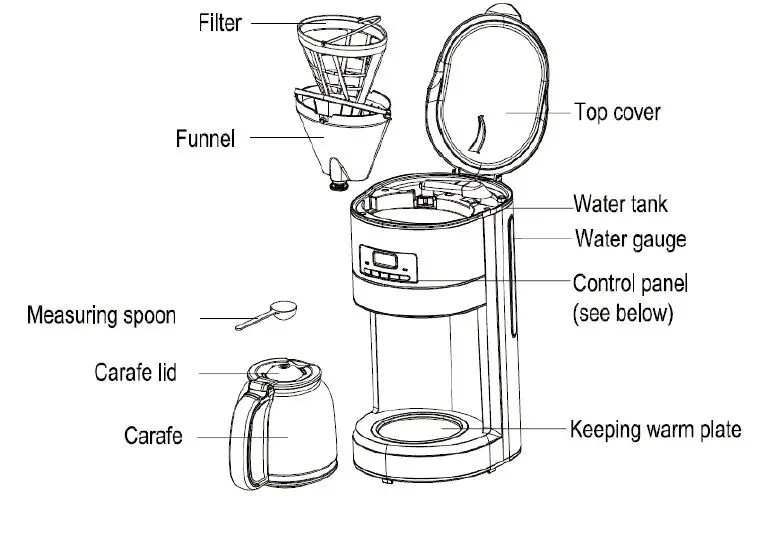 Filter
Funnel
Top cover
Water tank
Water gauge
Control panel
(see below)
Measuring spoon
Carafe lid
Carafe
Keeping warm plate