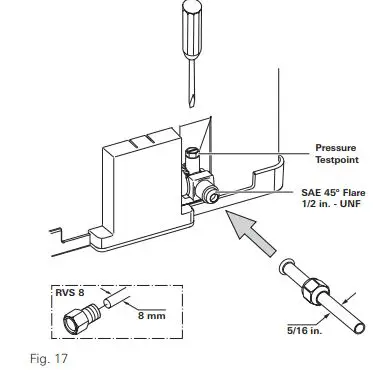 Pressure
Testpoint

SAE 45° Flare
1/2 in. - UNF

RVS 8

8 mm

5/16 in.

Fig. 17