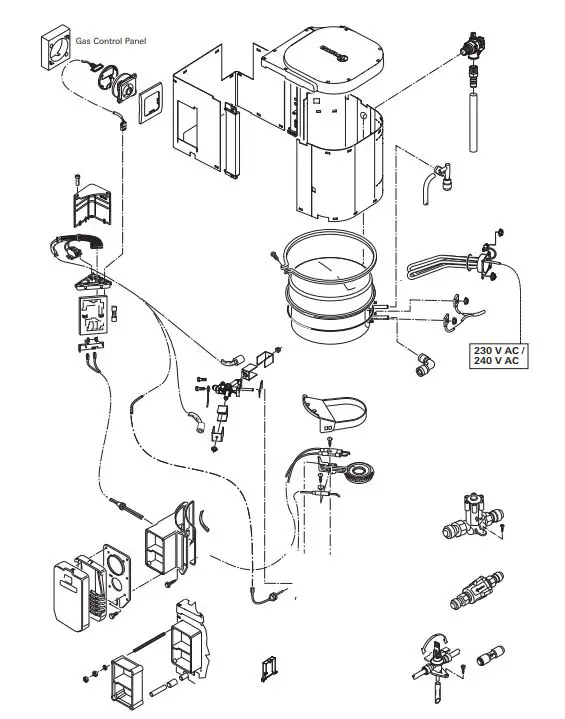 Gas Control Panel

230 V AC /
240 V AC