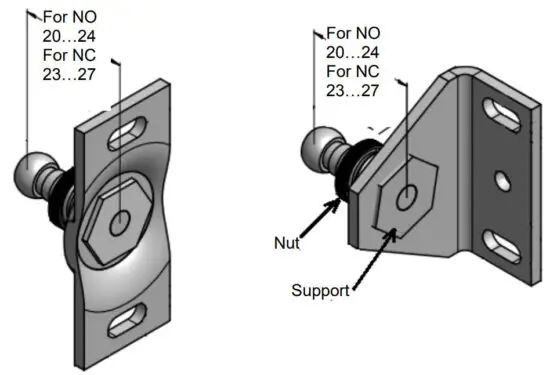 For NO
20…24
For NC
23…27

For NO
20…24
For NC
23…27

Nut

Support