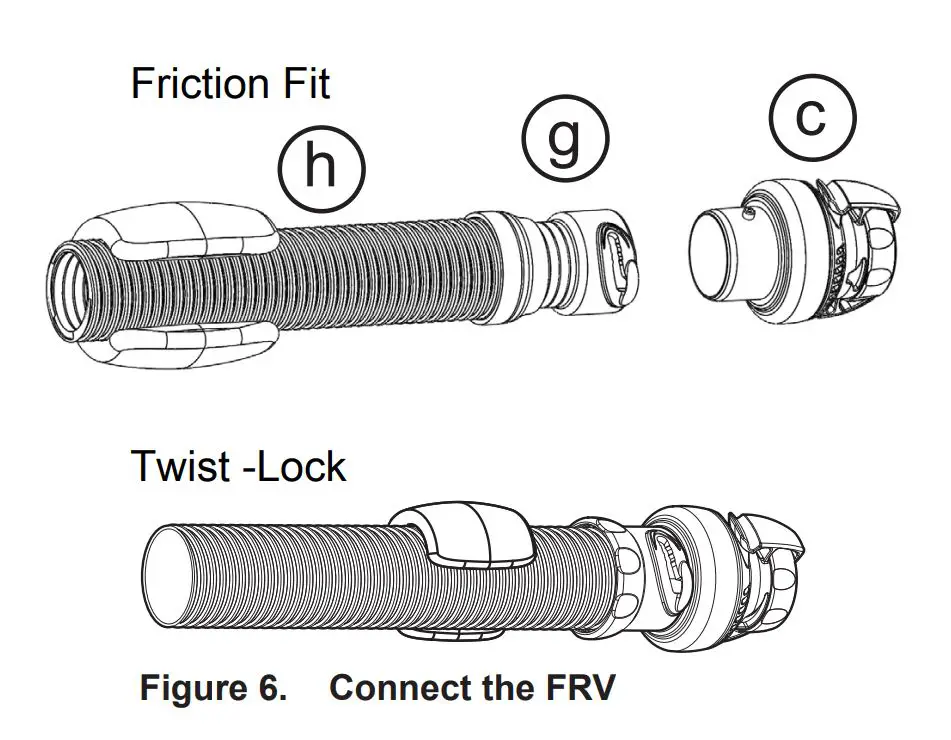 Friction Fit

h

g

c

Twist -Lock

Figure 6. Connect the FRV