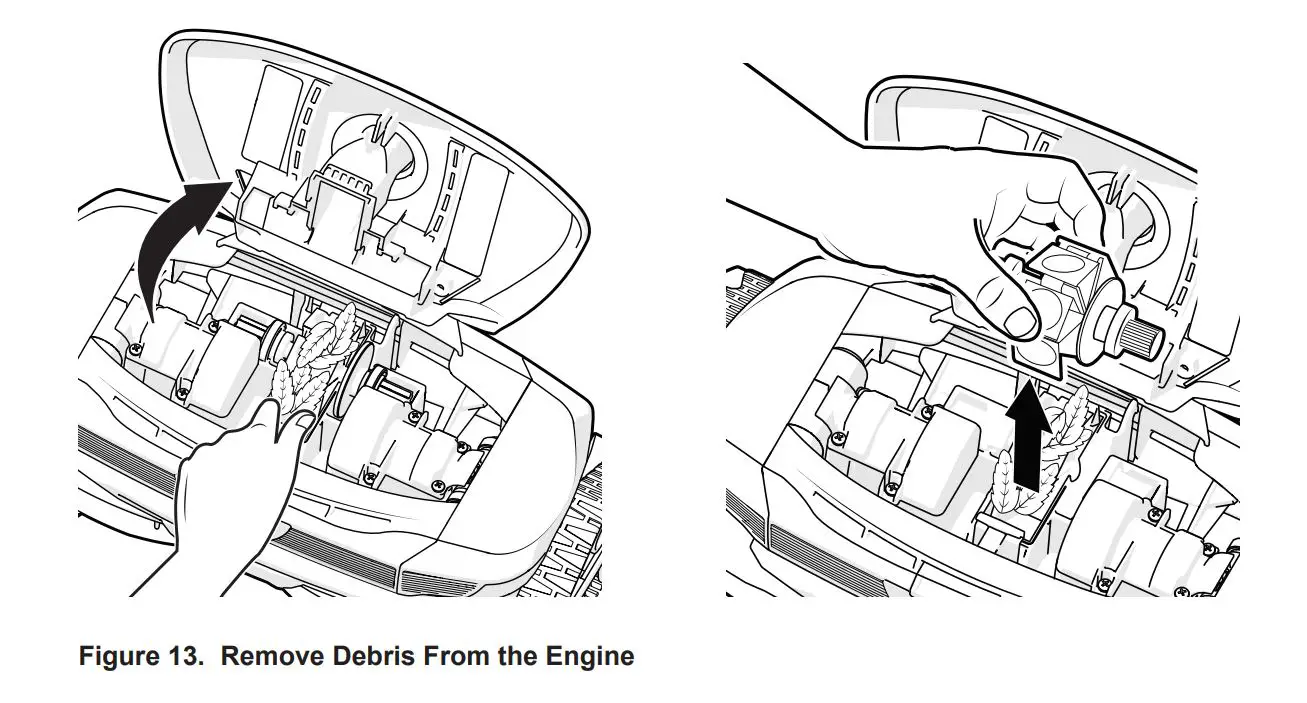 Figure 13. Remove Debris From the Engine