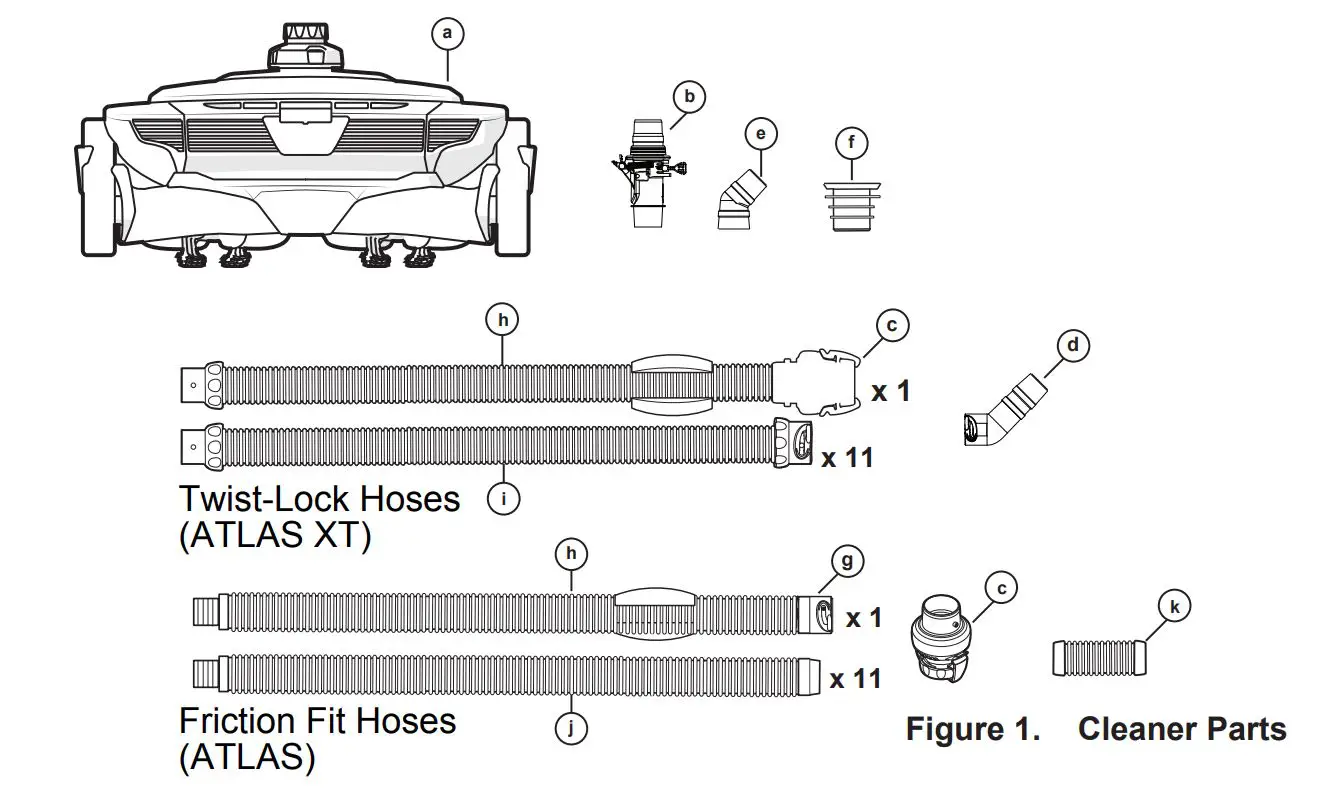 a

b

e

f

h

c

x 1

d

x 11

Twist-Lock Hoses (ATLAS XT)

i

h

g

x 1

c

k

x 11

Friction Fit Hoses (ATLAS)

j

Figure 1. Cleaner Parts