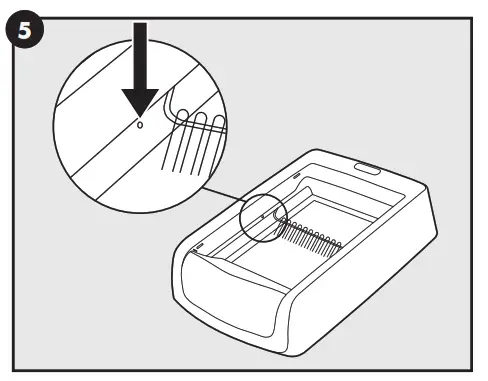 5