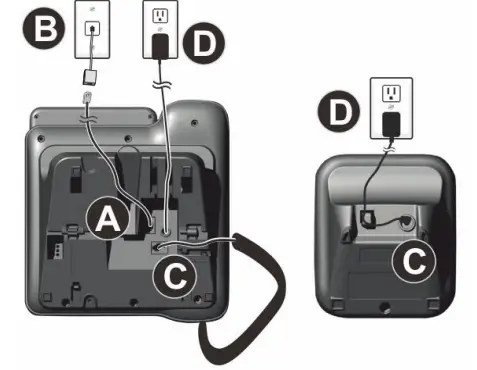 B
D
A
C
D
C