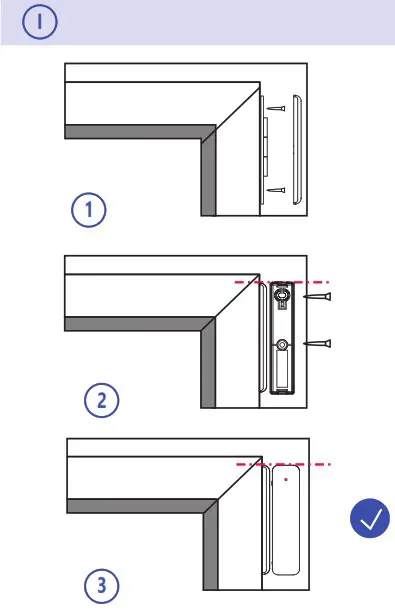 I

1

2

3