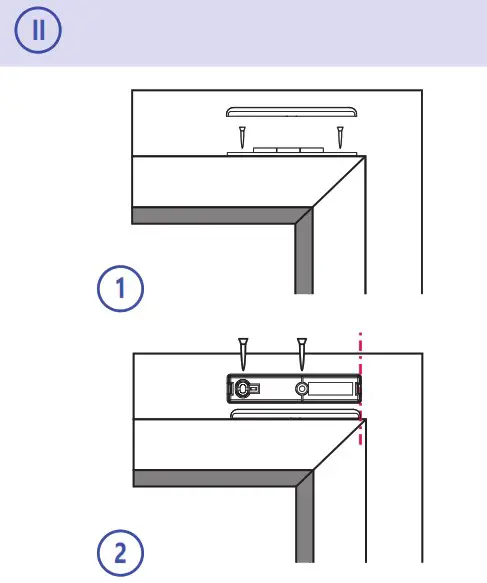 II

1

2