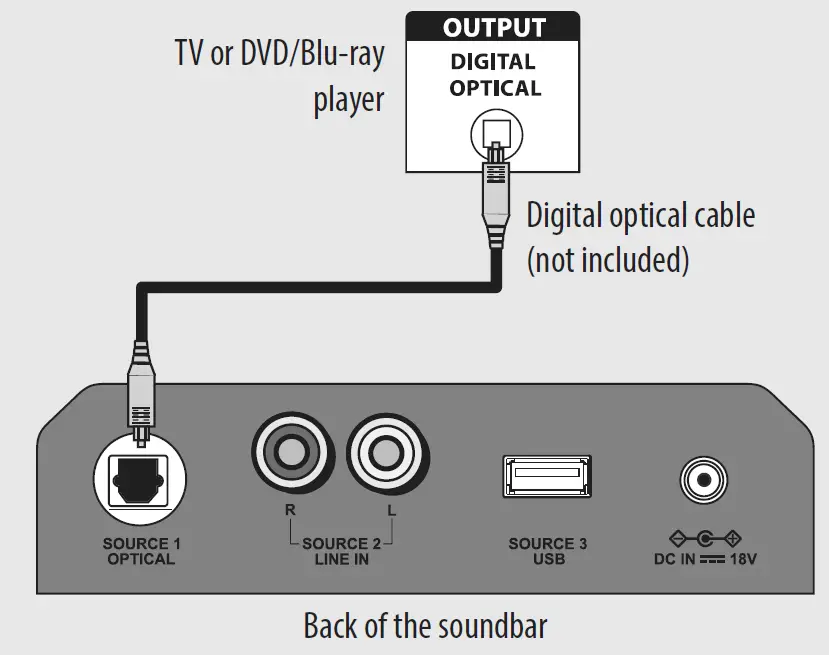 TV or DVD/Blu-ray player

OUTPUT
DIGITAL OPTICAL

Digital optical cable (not included)

SOURCE 1 OPTICAL

R L
SOURCE 2 LINE IN

SOURCE 3 USB

DC IN 18V

Back of the soundbar