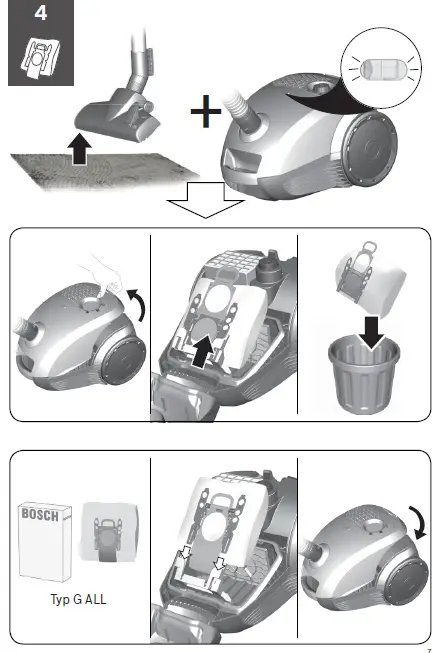 4

BOSCH

Typ G ALL

7