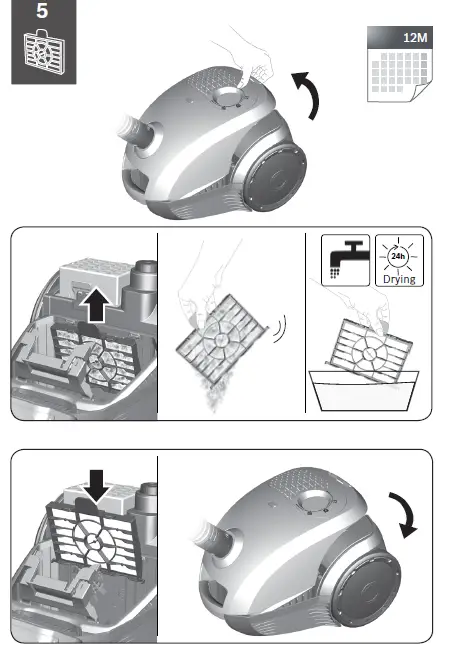 5

12M

24h
Drying