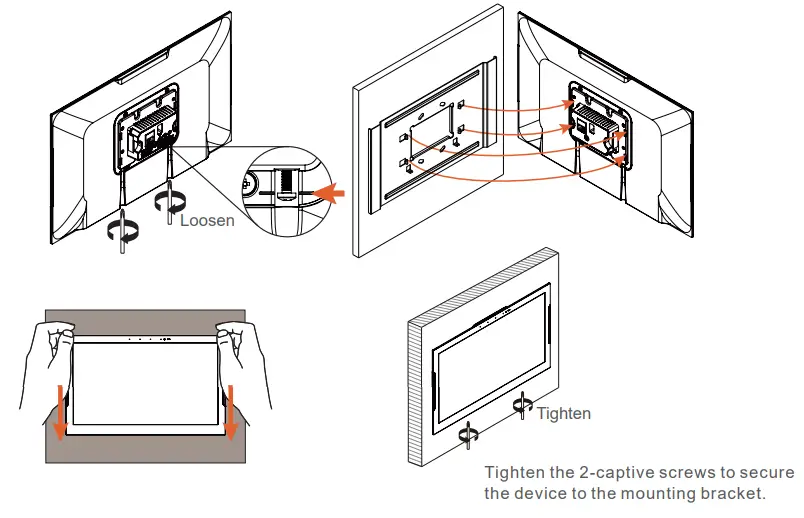 Loosen

Tighten

Tighten the 2-captive screws to secure the device to the mounting bracket.