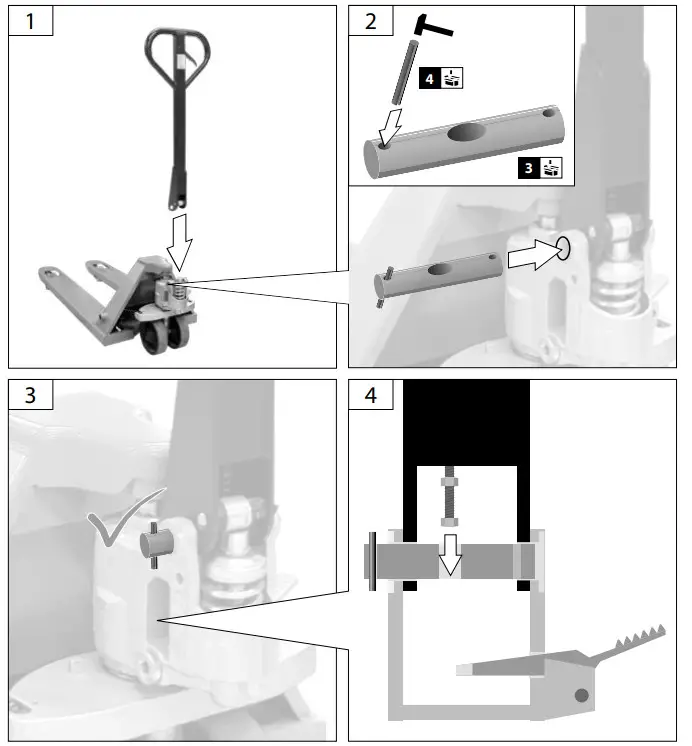 1

2

4

3

3

4