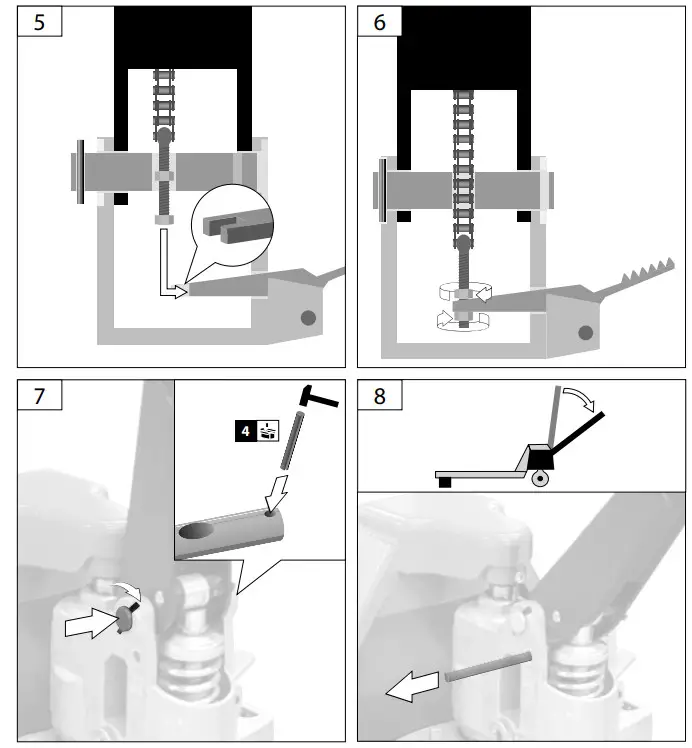 5

6

7

4

8