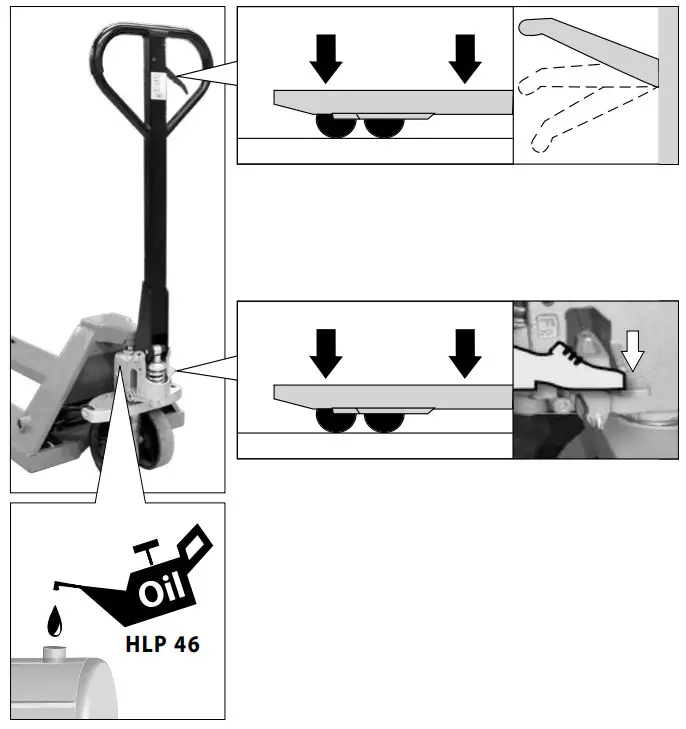 Oil
HLP 46