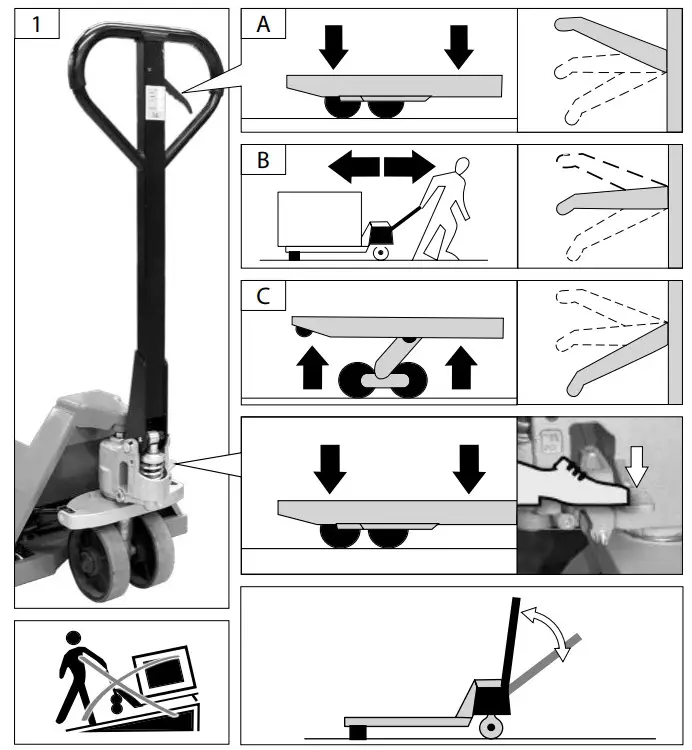 1
A
B
C