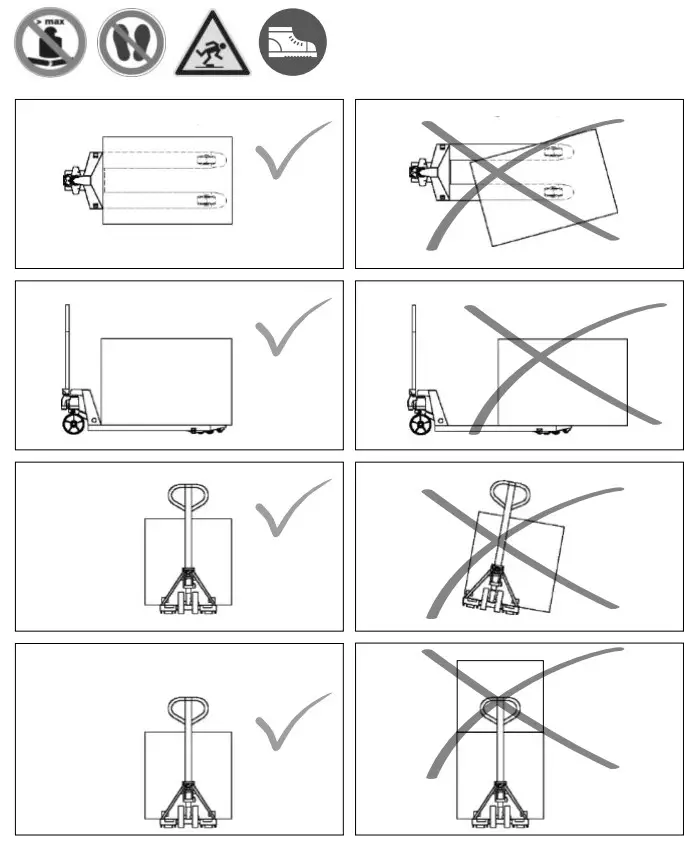 > max