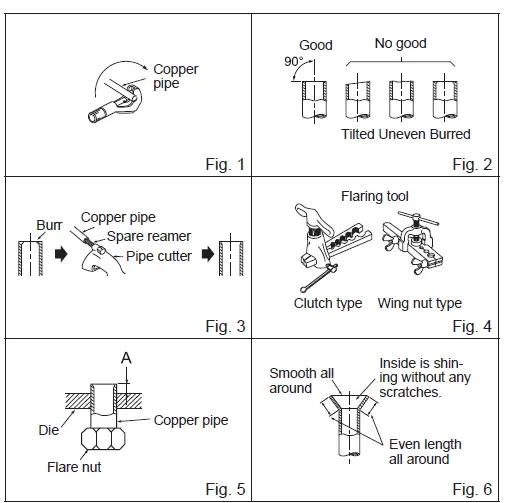 Copper pipe

Fig. 1

Good

No good

90°

Tilted Uneven Burred

Fig. 2

Burr

Copper pipe

Spare reamer

Pipe cutter

Fig. 3

Flaring tool

Clutch type

Wing nut type

Fig. 4

A

Die

Copper pipe

Flare nut

Fig. 5

Smooth all around

Inside is shining without any scratches.

Even length all around

Fig. 6