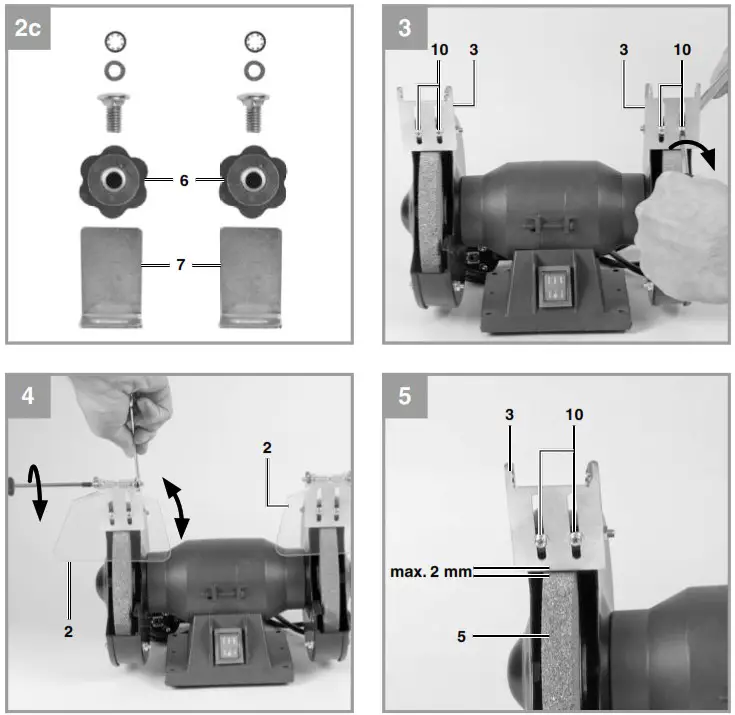 2c

6

7

3

10 3

3 10

4

2

2

5

3 10

max. 2 mm

5