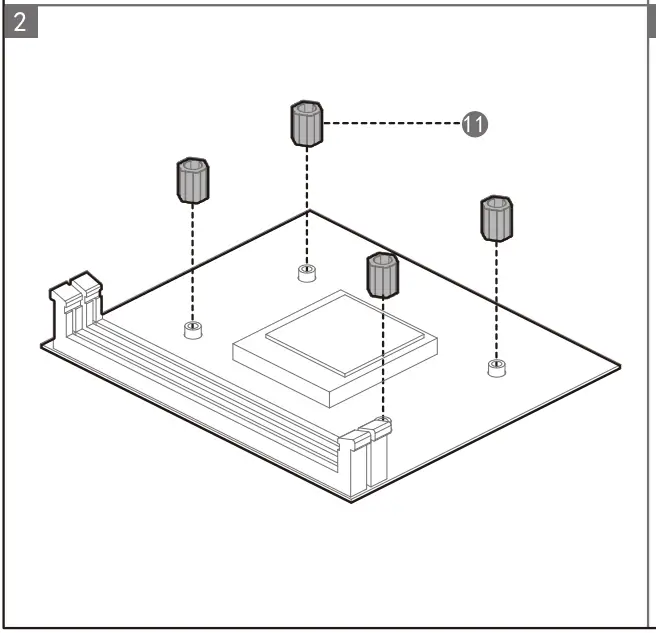 2

11